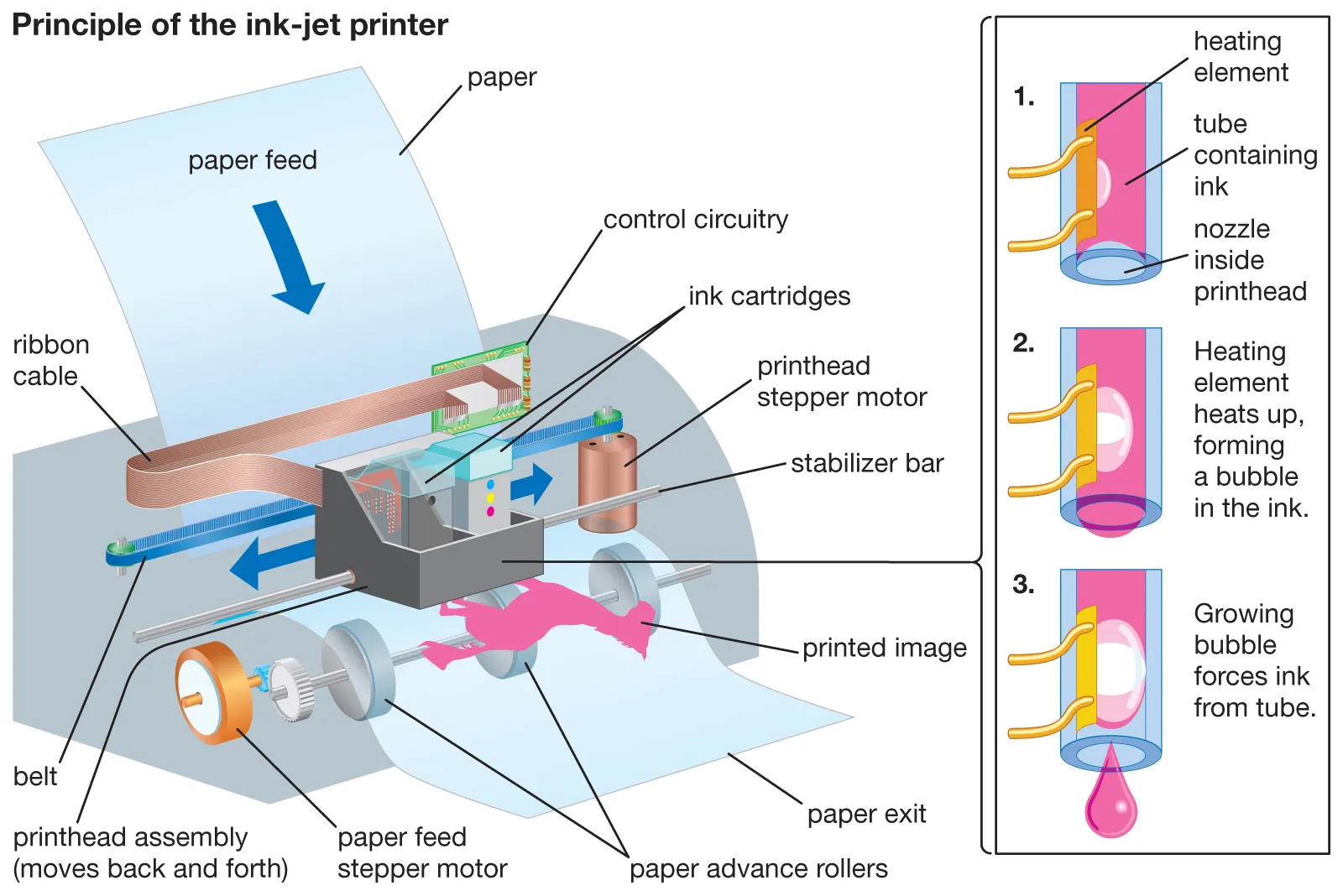 Principle of the ink-jet printer

paper

paper feed

control circuitry

ink cartridges

ribbon cable

printhead stepper motor

stabilizer bar

printed image

belt

printhead assembly (moves back and forth)

paper feed stepper motor

paper advance rollers

paper exit

1.

heating element

tube containing ink

nozzle inside printhead

2.

Heating element heats up, forming a bubble in the ink.

3.

Growing bubble forces ink from tube.