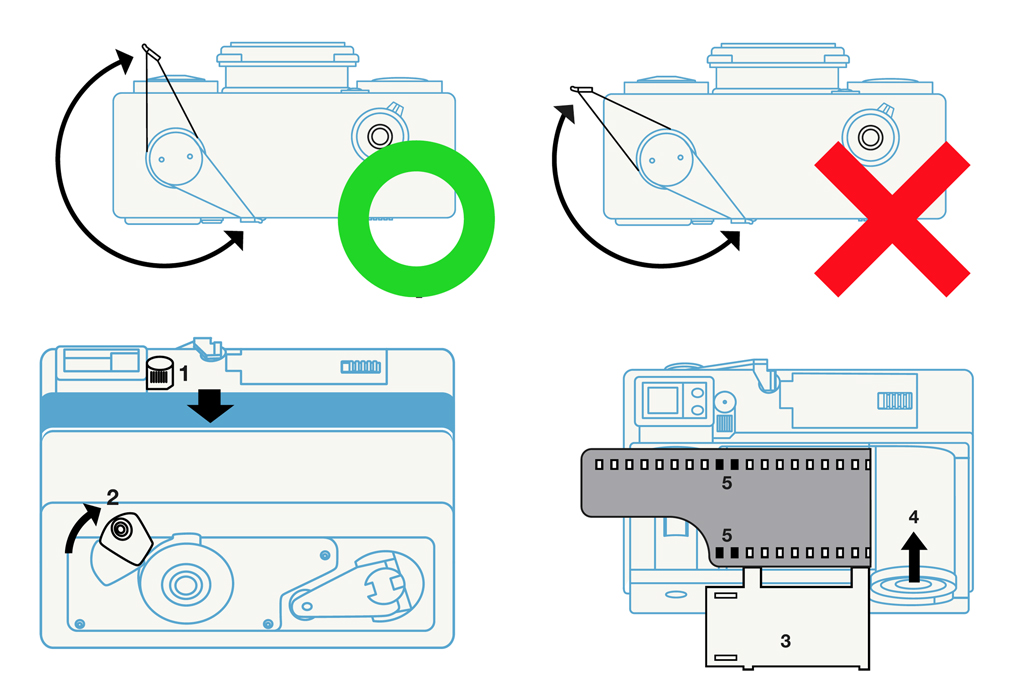 1
2
5
5
4
3